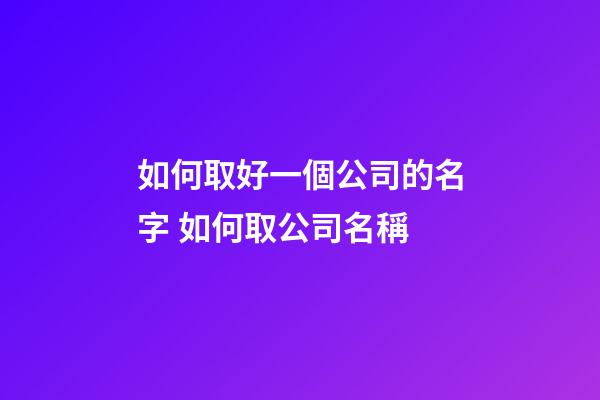 如何取好一個公司的名字 如何取公司名稱